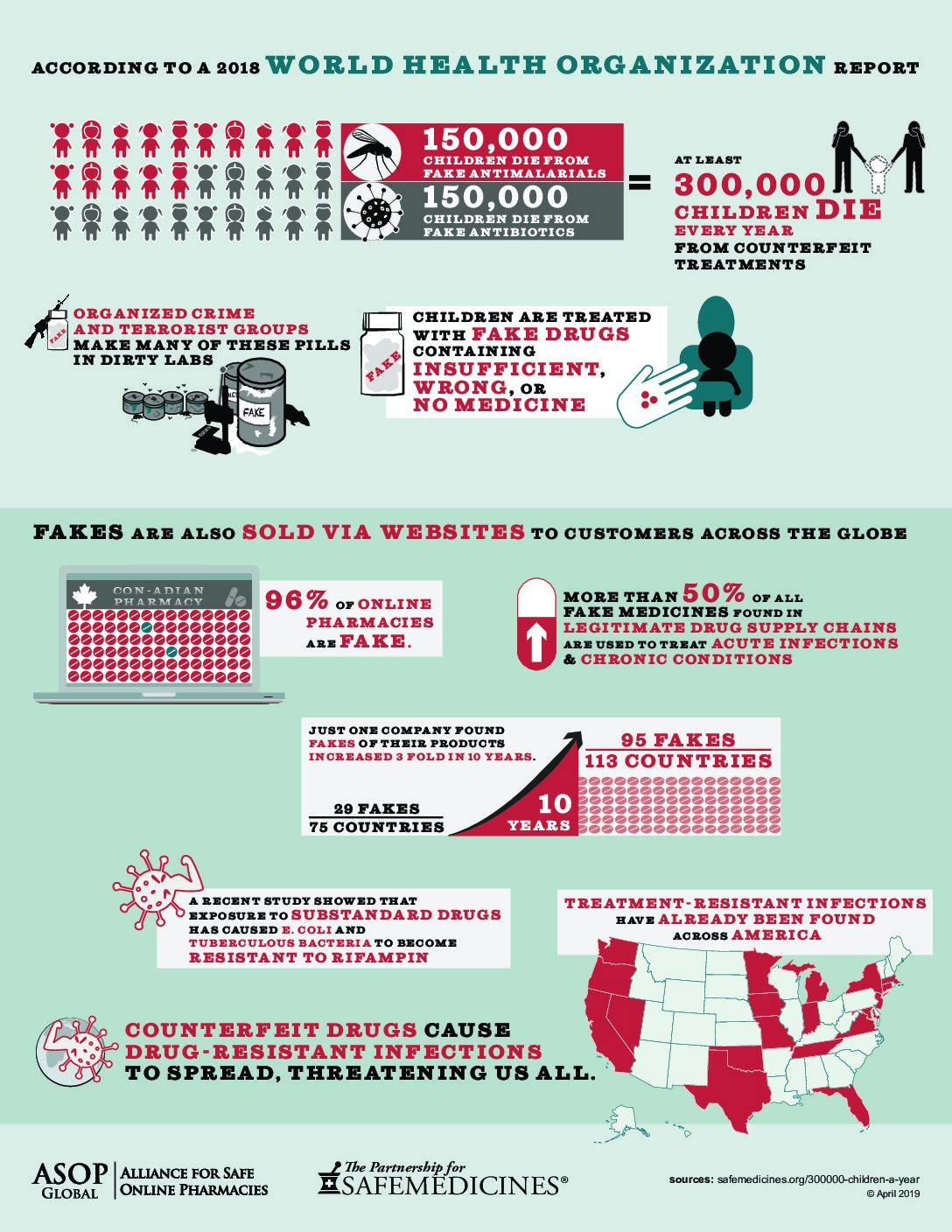 ACCORDING TO A 2018 WORLD HEALTH ORGANIZATION REPORT

150,000 CHILDREN DIE FROM FAKE ANTIMALARIALS

150,000 CHILDREN DIE FROM FAKE ANTIBIOTICS

=

AT LEAST 300,000 CHILDREN DIE EVERY YEAR FROM COUNTERFEIT TREATMENTS

FAKE

ORGANIZED CRIME AND TERRORIST GROUPS MAKE MANY OF THESE PILLS IN DIRTY LABS

FAKE

FAKE

CHILDREN ARE TREATED WITH FAKE DRUGS CONTAINING INSUFFICIENT, WRONG, OR NO MEDICINE

FAKES ARE ALSO SOLD VIA WEBSITES TO CUSTOMERS ACROSS THE GLOBE

CON-ADIAN PHARMACY

96% OF ONLINE PHARMACIES ARE FAKE.

MORE THAN 50% OF ALL FAKE MEDICINES FOUND IN LEGITIMATE DRUG SUPPLY CHAINS ARE USED TO TREAT ACUTE INFECTIONS & CHRONIC CONDITIONS

JUST ONE COMPANY FOUND FAKES OF THEIR PRODUCTS INCREASED 3 FOLD IN 10 YEARS.

29 FAKES
75 COUNTRIES

10 YEARS

95 FAKES
113 COUNTRIES

A RECENT STUDY SHOWED THAT EXPOSURE TO SUBSTANDARD DRUGS HAS CAUSED E. COLI AND TUBERCULOUS BACTERIA TO BECOME RESISTANT TO RIFAMPIN

TREATMENT-RESISTANT INFECTIONS HAVE ALREADY BEEN FOUND ACROSS AMERICA

COUNTERFEIT DRUGS CAUSE DRUG-RESISTANT INFECTIONS TO SPREAD, THREATENING US ALL.

ASOP GLOBAL | ALLIANCE FOR SAFE ONLINE PHARMACIES

The Partnership for SAFEMEDICINES®

sources: safemedicines.org/300000-children-a-year
© April 2019