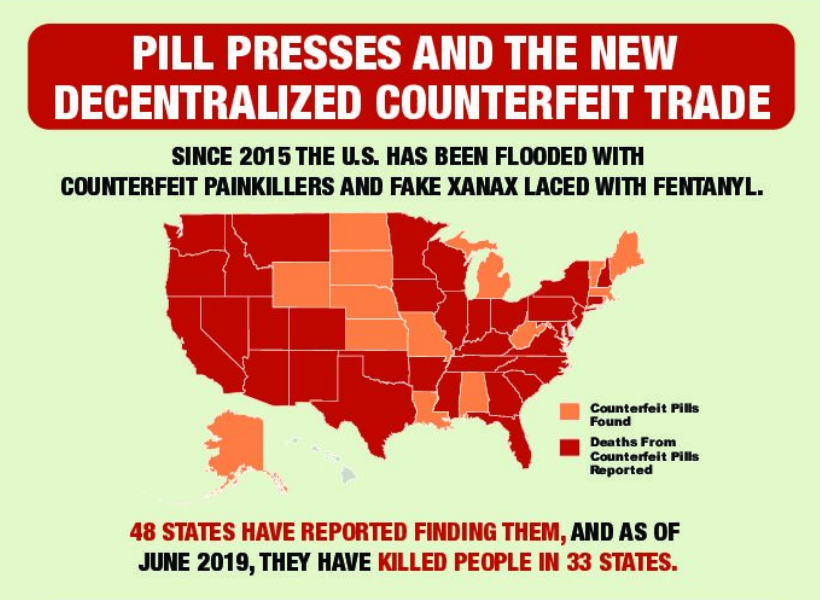 PILL PRESSES AND THE NEW DECENTRALIZED COUNTERFEIT TRADE

SINCE 2015 THE U.S. HAS BEEN FLOODED WITH COUNTERFEIT PAINKILLERS AND FAKE XANAX LACED WITH FENTANYL.

Counterfeit Pills Found

Deaths From Counterfeit Pills Reported

48 STATES HAVE REPORTED FINDING THEM, AND AS OF JUNE 2019, THEY HAVE KILLED PEOPLE IN 33 STATES.