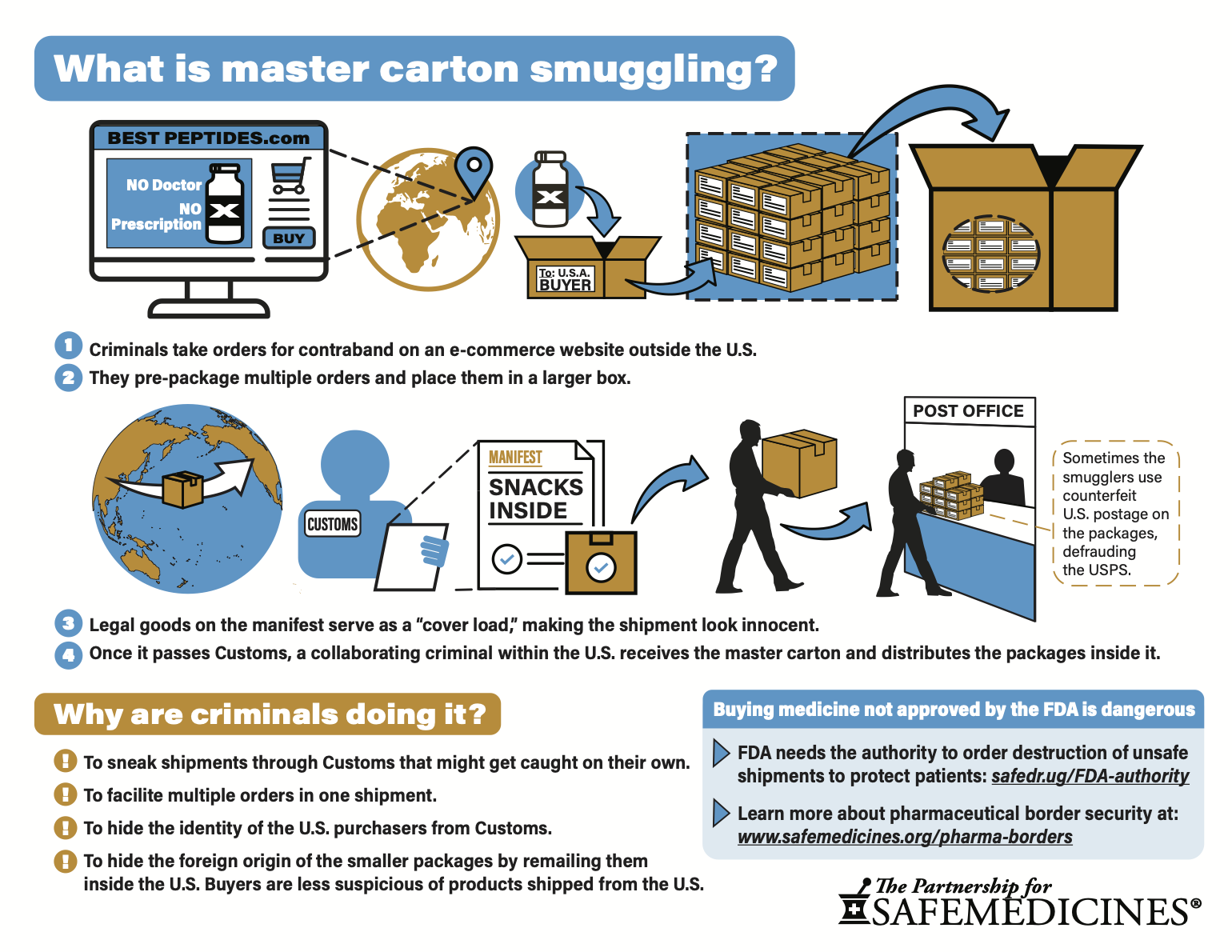 What is master carton smuggling?

BEST PEPTIDES.com

NO Doctor

NO Prescription

BUY

To: U.S.A. BUYER

1 Criminals take orders for contraband on an e-commerce website outside the U.S.

2 They pre-package multiple orders and place them in a larger box.

CUSTOMS

MANIFEST

SNACKS INSIDE

POST OFFICE

Sometimes the smugglers use counterfeit U.S. postage on the packages, defrauding the USPS.

3 Legal goods on the manifest serve as a "cover load," making the shipment look innocent.

4 Once it passes Customs, a collaborating criminal within the U.S. receives the master carton and distributes the packages inside it.

Why are criminals doing it?

! To sneak shipments through Customs that might get caught on their own.

! To facilite multiple orders in one shipment.

! To hide the identity of the U.S. purchasers from Customs.

! To hide the foreign origin of the smaller packages by remailing them inside the U.S. Buyers are less suspicious of products shipped from the U.S.

Buying medicine not approved by the FDA is dangerous

FDA needs the authority to order destruction of unsafe shipments to protect patients: safedr.ug/FDA-authority

Learn more about pharmaceutical border security at: www.safemedicines.org/pharma-borders

The Partnership for SAFEMEDICINES®